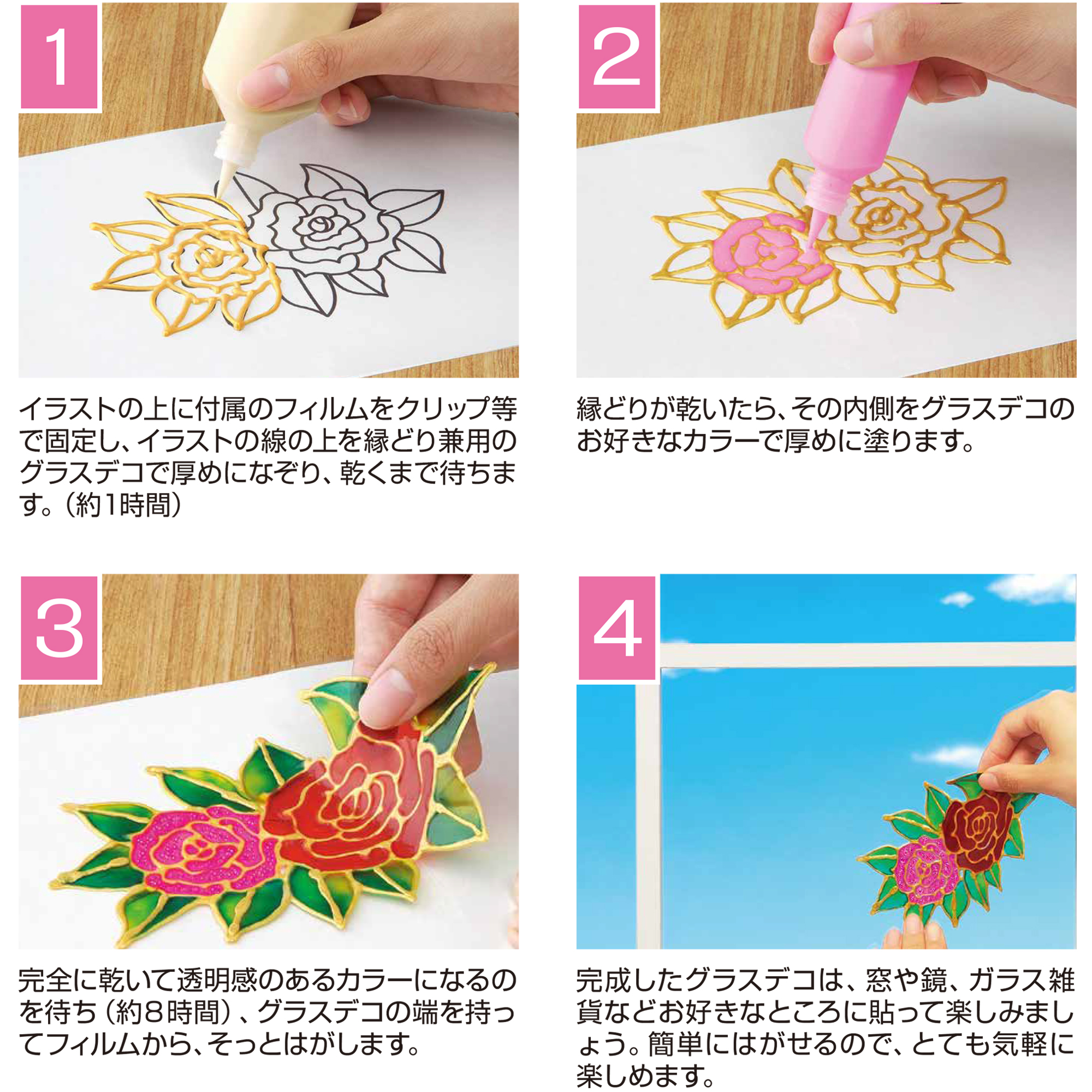 1

イラストの上に付属のフィルムをクリップ等で固定し、イラストの線の上を縁どり兼用のグラスデコで厚めになぞり、乾くまで待ちます。（約1時間）

2

縁どりが乾いたら、その内側をグラスデコのお好きなカラーで厚めに塗ります。

3

完全に乾いて透明感のあるカラーになるのを待ち（約8時間）、グラスデコの端を持ってフィルムから、そっとはがします。

4

完成したグラスデコは、窓や鏡、ガラス雑貨などお好きなところに貼って楽しみましょう。簡単にはがせるので、とても気軽に楽しめます。