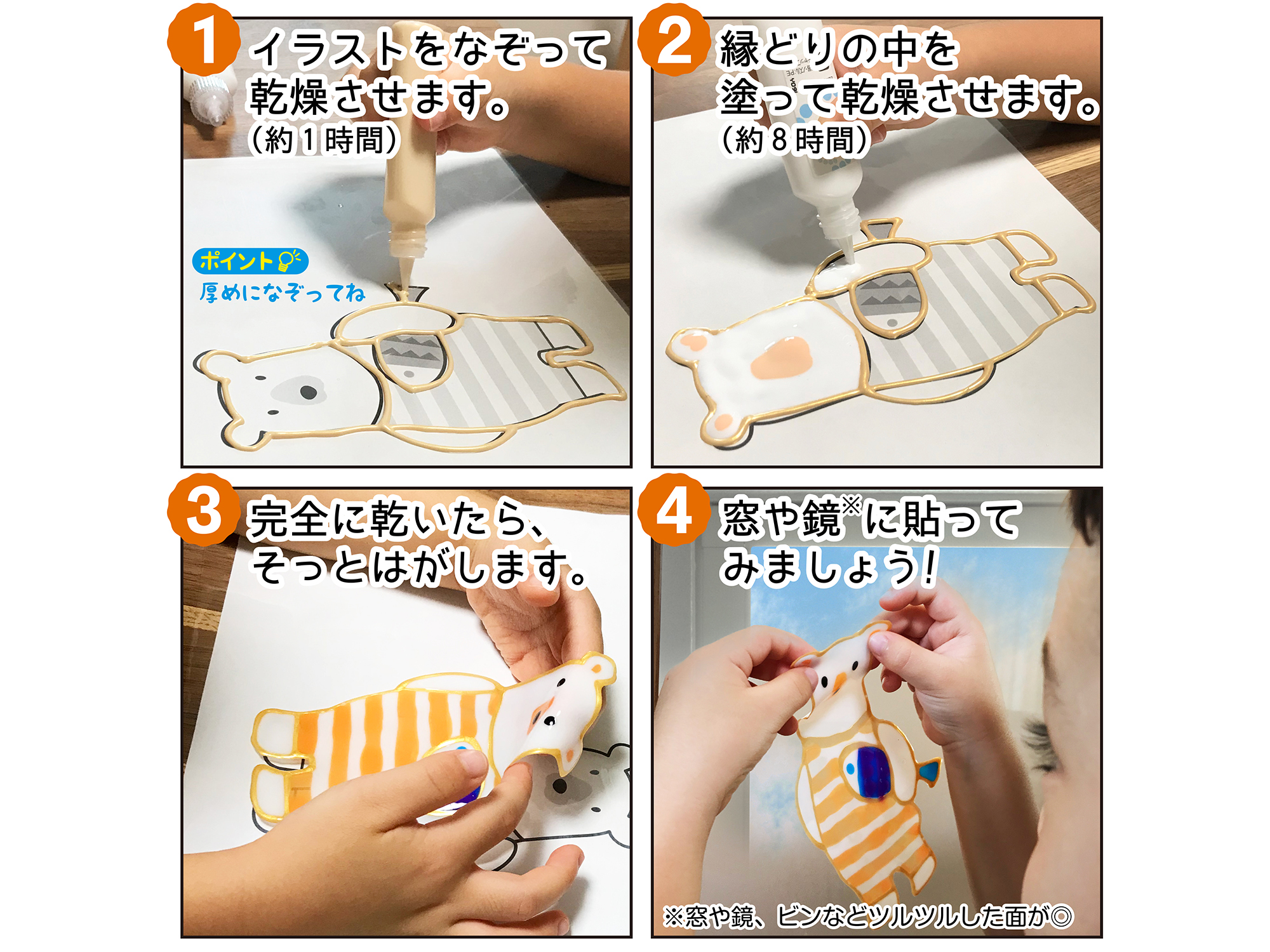 1
イラストをなぞって乾燥させます。
（約１時間）

ポイント
厚めになぞってね

2
縁どりの中を塗って乾燥させます。
（約８時間）

3
完全に乾いたら、そっとはがします。

4
窓や鏡※に貼ってみましょう！

※窓や鏡、ビンなどツルツルした面が◎